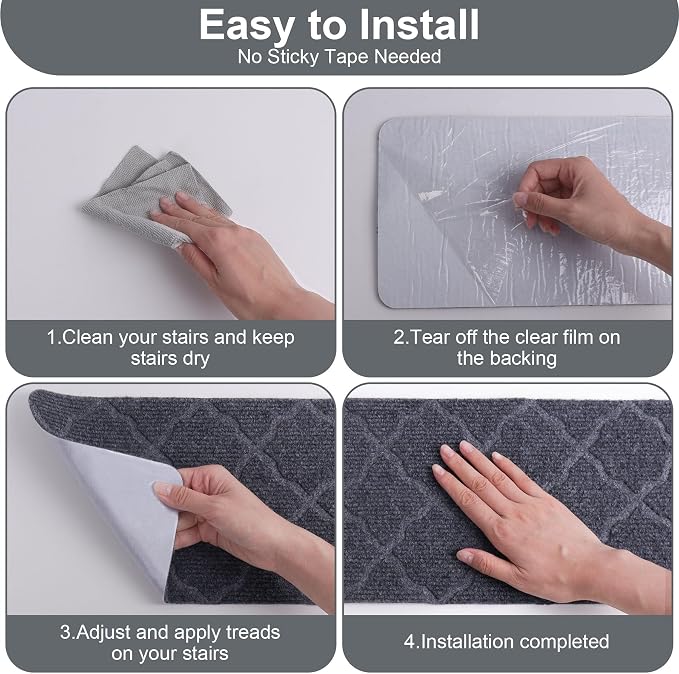 Easy to Install
No Sticky Tape Needed

1.Clean your stairs and keep stairs dry

2.Tear off the clear film on the backing

3.Adjust and apply treads on your stairs

4.Installation completed