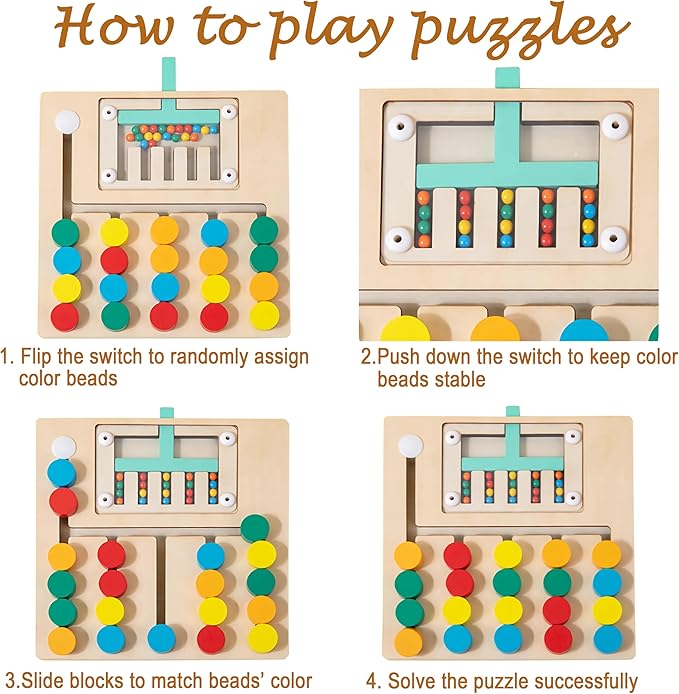 How to play puzzles

1. Flip the switch to randomly assign color beads

2.Push down the switch to keep color beads stable

3.Slide blocks to match beads' color

4. Solve the puzzle successfully