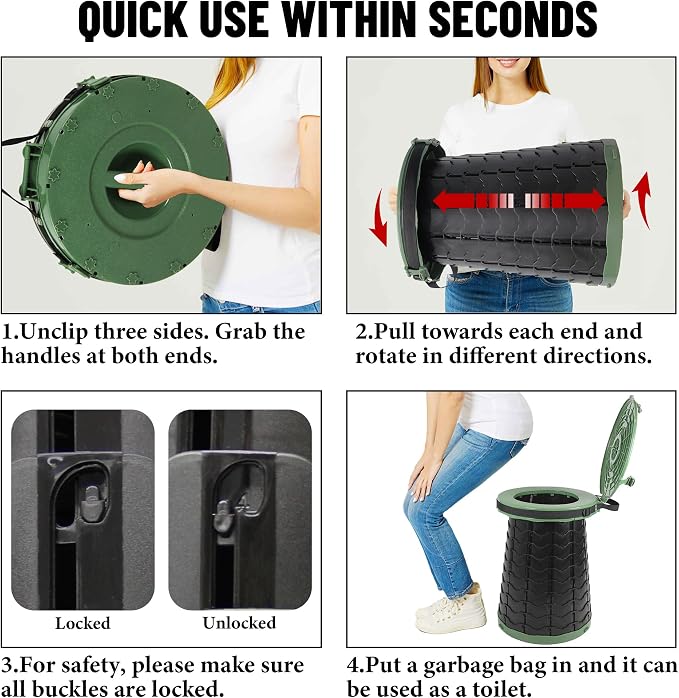 QUICK USE WITHIN SECONDS

1.Unclip three sides. Grab the handles at both ends.

2.Pull towards each end and rotate in different directions.

Locked

Unlocked

3.For safety, please make sure all buckles are locked.

4.Put a garbage bag in and it can be used as a toilet.