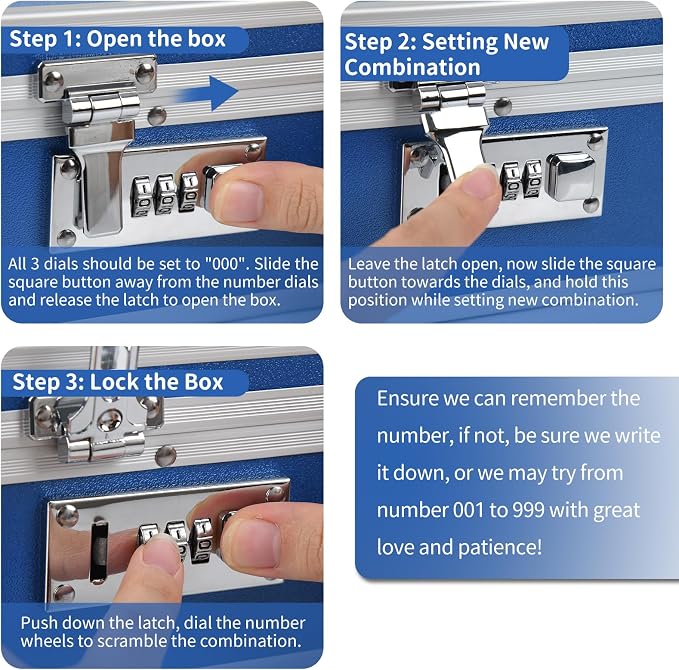 Step 1: Open the box

All 3 dials should be set to "000". Slide the square button away from the number dials and release the latch to open the box.

Step 2: Setting New Combination

Leave the latch open, now slide the square button towards the dials, and hold this position while setting new combination.

Step 3: Lock the Box

Push down the latch, dial the number wheels to scramble the combination.

Ensure we can remember the number, if not, be sure we write it down, or we may try from number 001 to 999 with great love and patience!