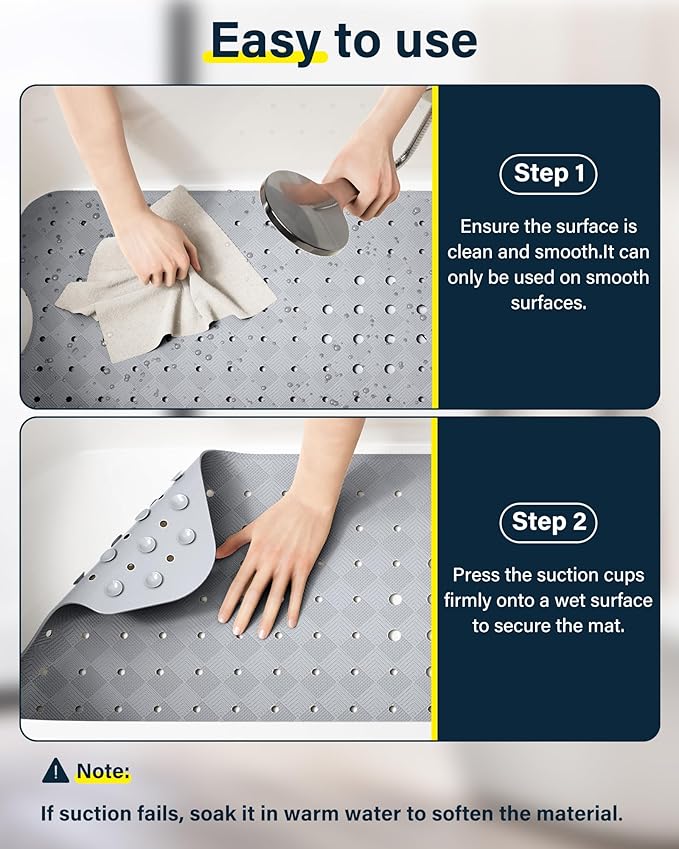 Easy to use

Step 1

Ensure the surface is clean and smooth.It can only be used on smooth surfaces.

Step 2

Press the suction cups firmly onto a wet surface to secure the mat.

Note:

If suction fails, soak it in warm water to soften the material.