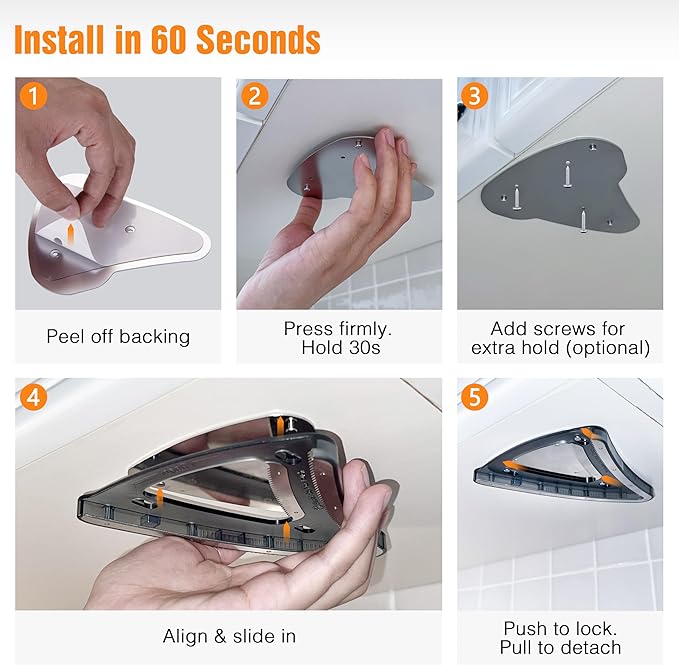 Install in 60 Seconds

1

Peel off backing

2

Press firmly.
Hold 30s

3

Add screws for
extra hold (optional)

4

Align & slide in

5

Push to lock.
Pull to detach