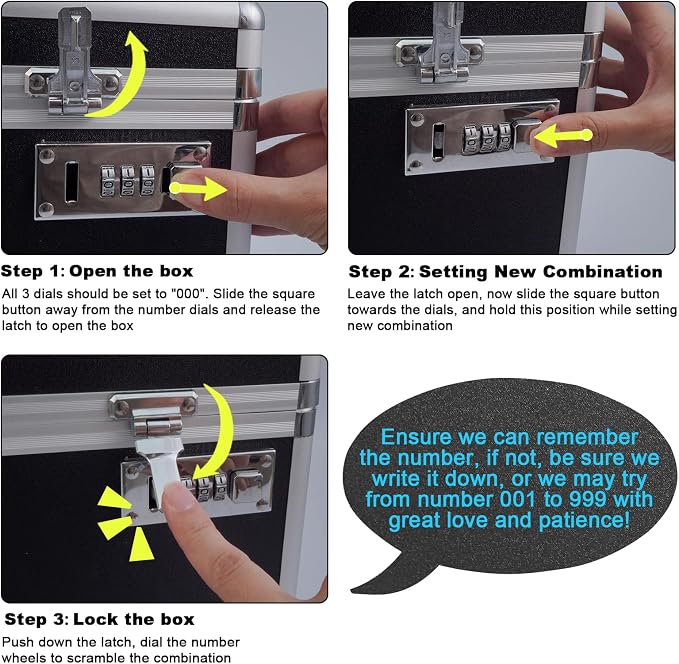 Step 1: Open the box

All 3 dials should be set to "000". Slide the square button away from the number dials and release the latch to open the box

Step 2: Setting New Combination

Leave the latch open, now slide the square button towards the dials, and hold this position while setting new combination

Step 3: Lock the box

Push down the latch, dial the number wheels to scramble the combination

Ensure we can remember the number, if not, be sure we write it down, or we may try from number 001 to 999 with great love and patience!