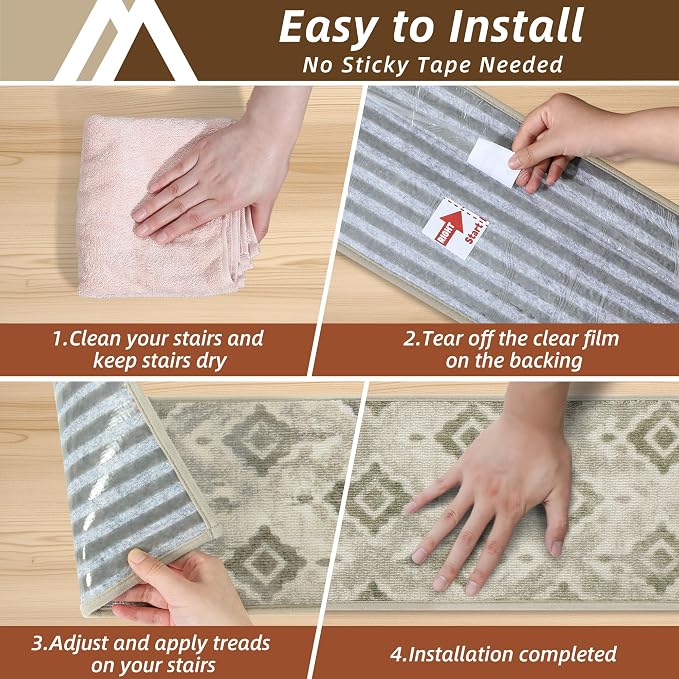 Easy to Install
No Sticky Tape Needed

RIGHT
Start

1.Clean your stairs and keep stairs dry

2.Tear off the clear film on the backing

3.Adjust and apply treads on your stairs

4.Installation completed