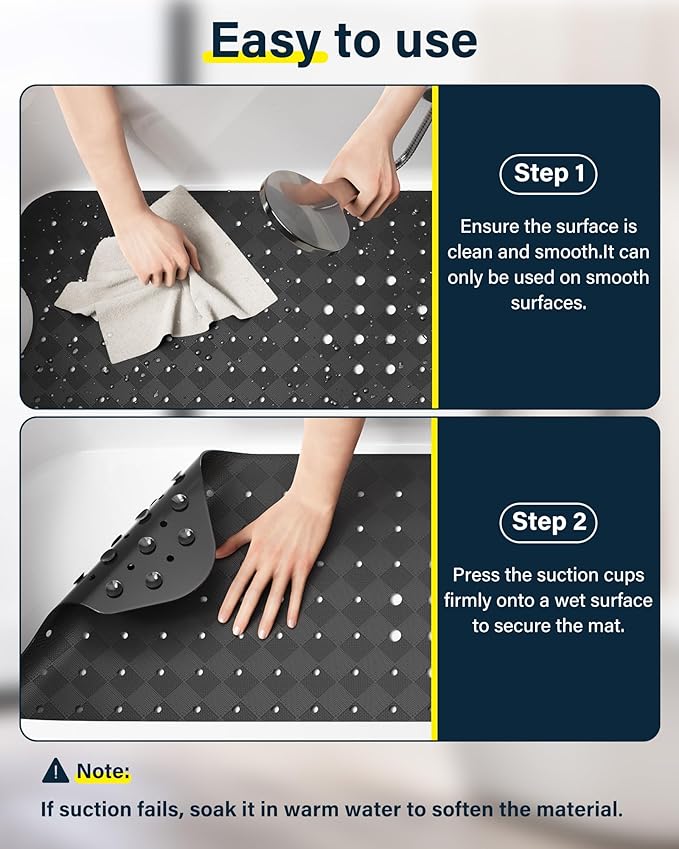 Easy to use

Step 1

Ensure the surface is clean and smooth.It can only be used on smooth surfaces.

Step 2

Press the suction cups firmly onto a wet surface to secure the mat.

Note:

If suction fails, soak it in warm water to soften the material.