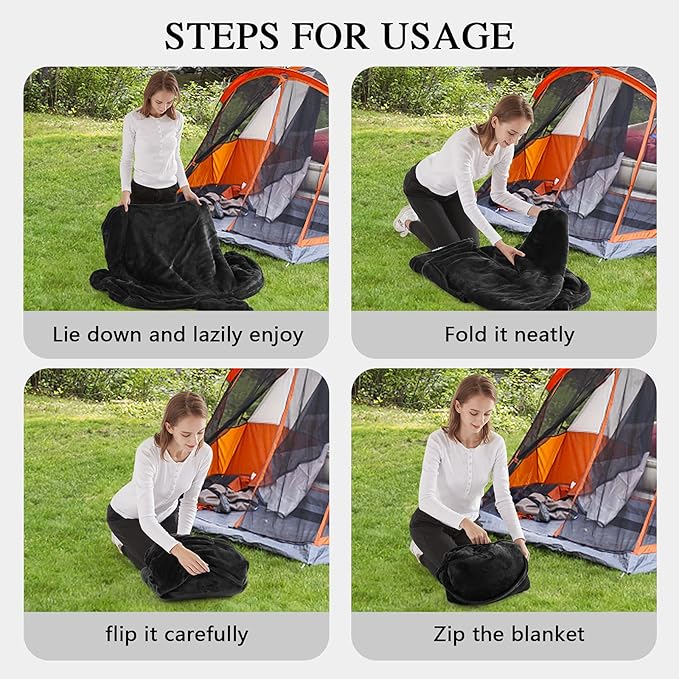 STEPS FOR USAGE

Lie down and lazily enjoy

Fold it neatly

flip it carefully

Zip the blanket