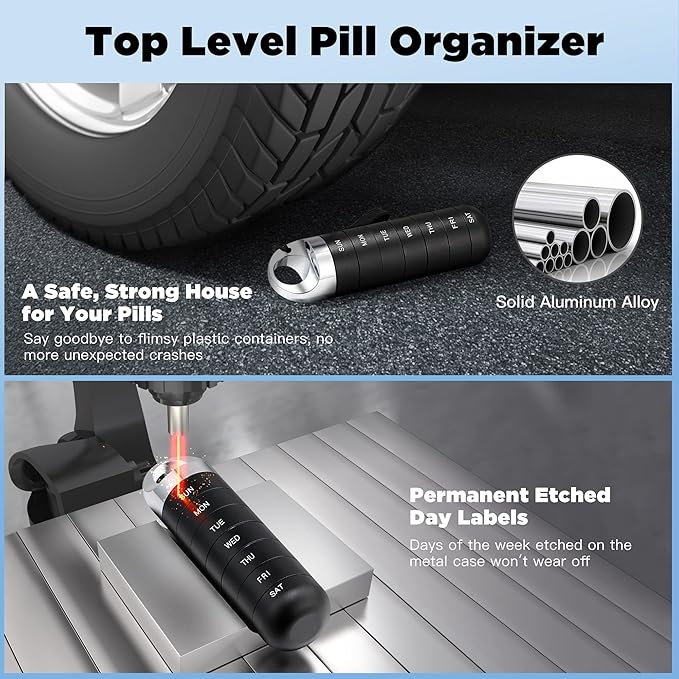 Top Level Pill Organizer

SUN MON TUE WED THU FRI SAT

A Safe, Strong House for Your Pills

Say goodbye to flimsy plastic containers, no more unexpected crashes

Solid Aluminum Alloy

SUN MON TUE WED THU FRI SAT

Permanent Etched Day Labels

Days of the week etched on the metal case won't wear off