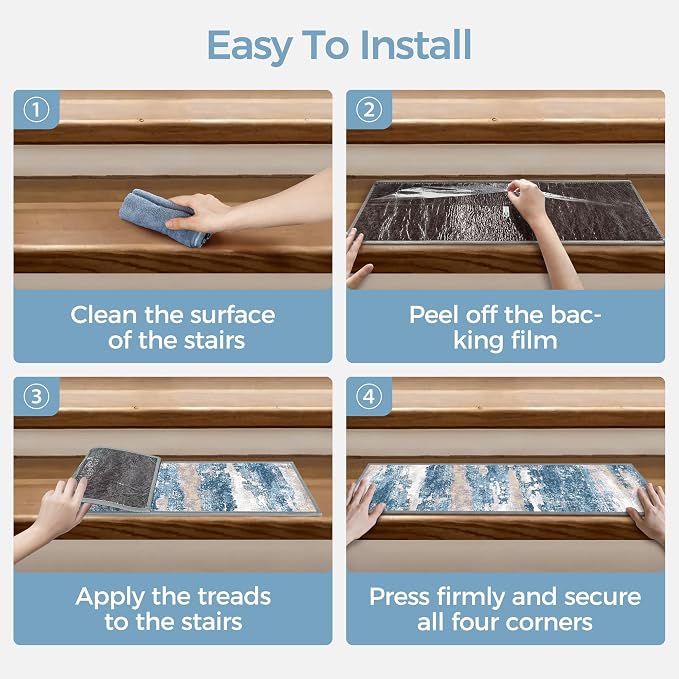 Easy To Install

①

Clean the surface of the stairs

②

Peel off the backing film

③

Apply the treads to the stairs

④

Press firmly and secure all four corners