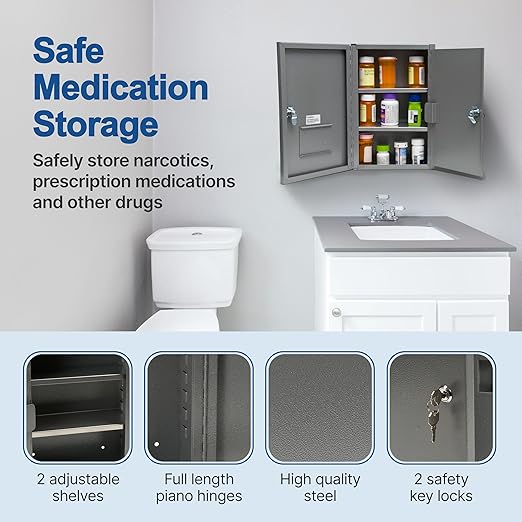 Safe Medication Storage

Safely store narcotics, prescription medications and other drugs

2 adjustable shelves

Full length piano hinges

High quality steel

2 safety key locks