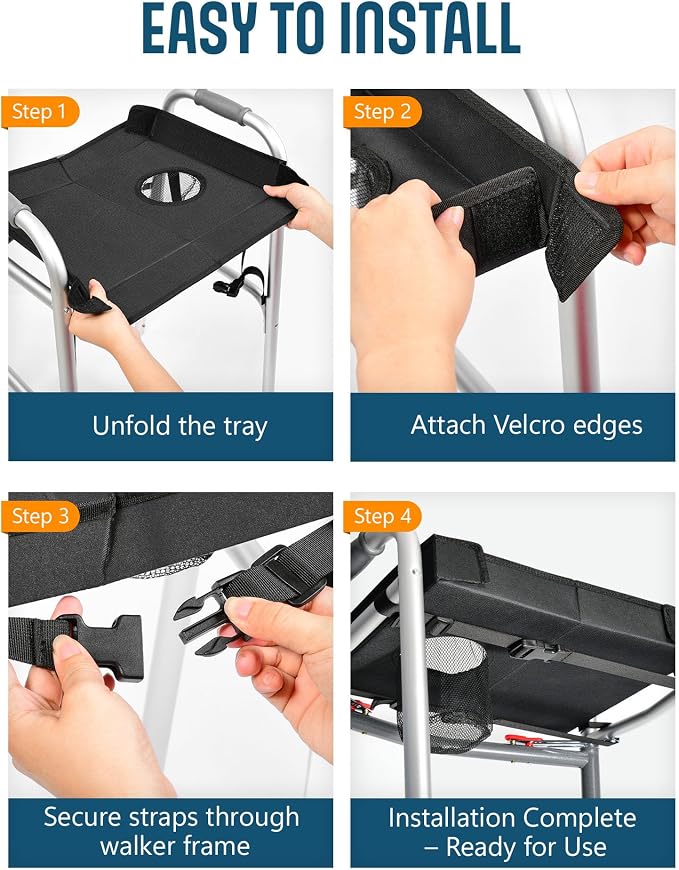 EASY TO INSTALL

Step 1

Unfold the tray

Step 2

Attach Velcro edges

Step 3

Secure straps through walker frame

Step 4

Installation Complete – Ready for Use