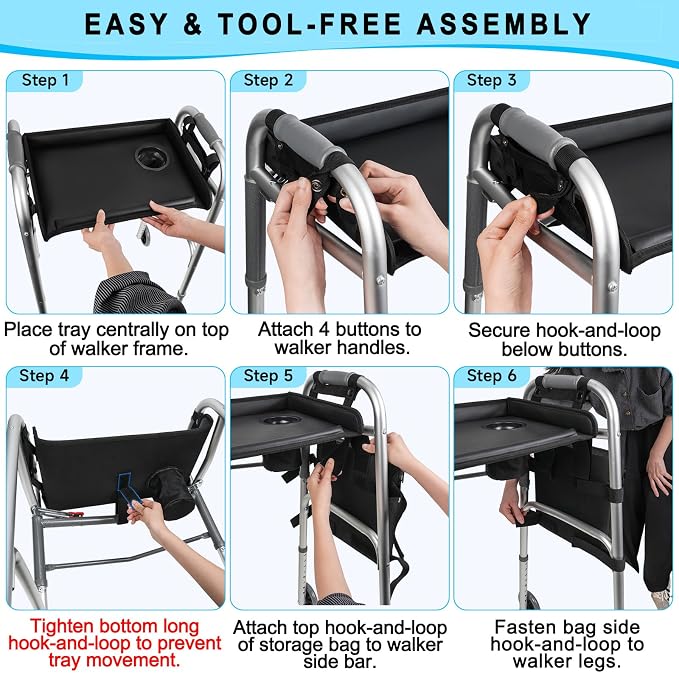 EASY & TOOL-FREE ASSEMBLY

Step 1

Place tray centrally on top of walker frame.

Step 2

Attach 4 buttons to walker handles.

Step 3

Secure hook-and-loop below buttons.

Step 4

Tighten bottom long hook-and-loop to prevent tray movement.

Step 5

Attach top hook-and-loop of storage bag to walker side bar.

Step 6

Fasten bag side hook-and-loop to walker legs.