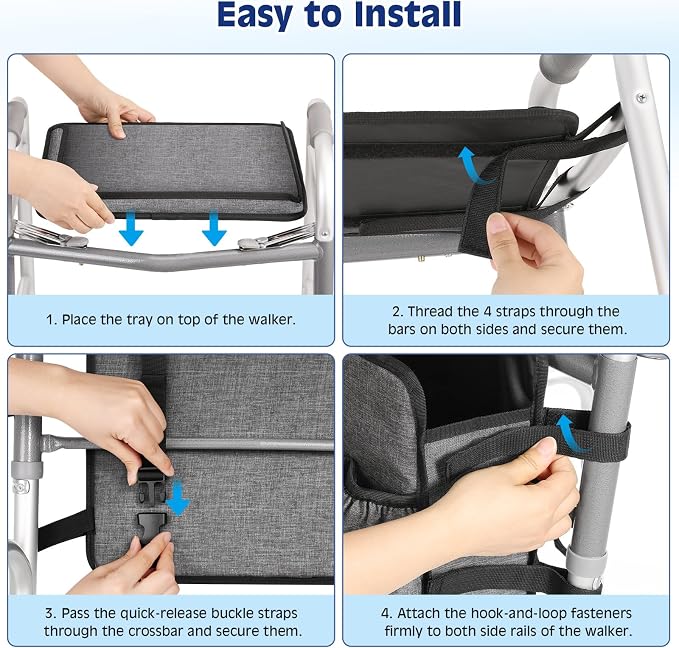 Easy to Install

1. Place the tray on top of the walker.

2. Thread the 4 straps through the bars on both sides and secure them.

3. Pass the quick-release buckle straps through the crossbar and secure them.

4. Attach the hook-and-loop fasteners firmly to both side rails of the walker.