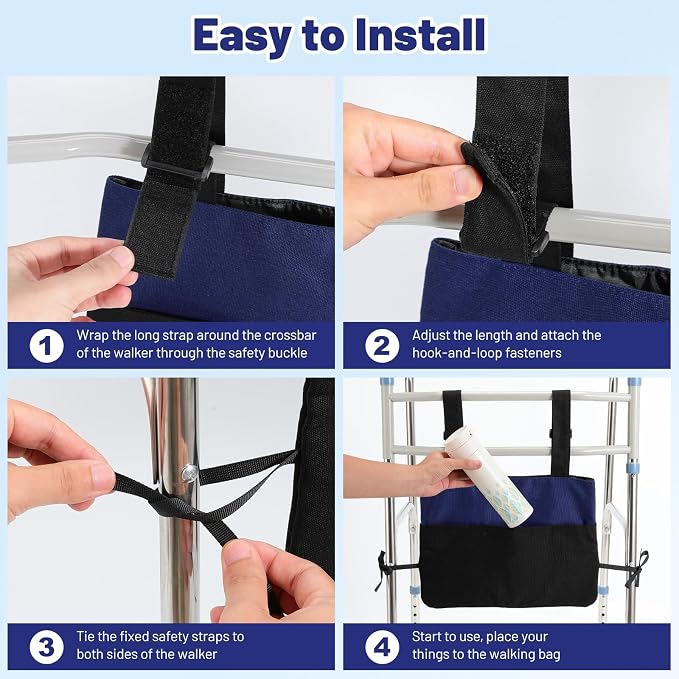 Easy to Install

1 Wrap the long strap around the crossbar of the walker through the safety buckle

2 Adjust the length and attach the hook-and-loop fasteners

3 Tie the fixed safety straps to both sides of the walker

4 Start to use, place your things to the walking bag