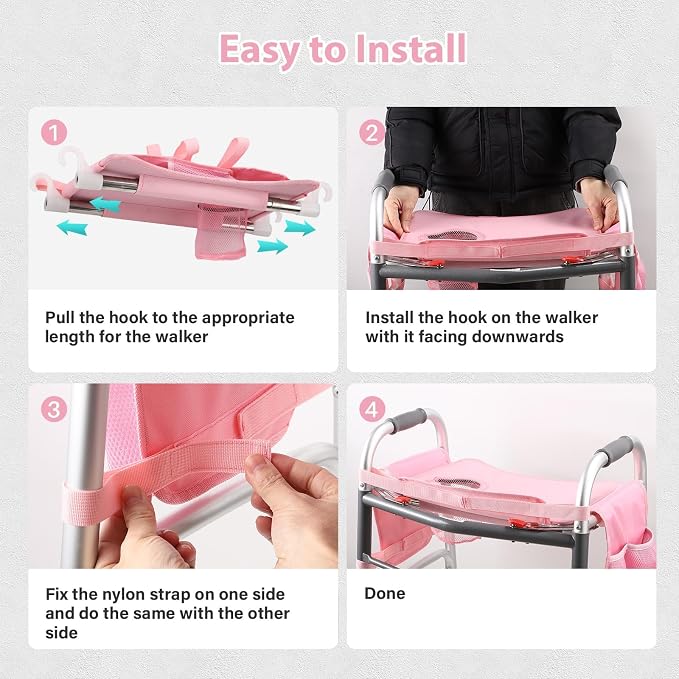 Easy to Install

1

Pull the hook to the appropriate length for the walker

2

Install the hook on the walker with it facing downwards

3

Fix the nylon strap on one side and do the same with the other side

4

Done