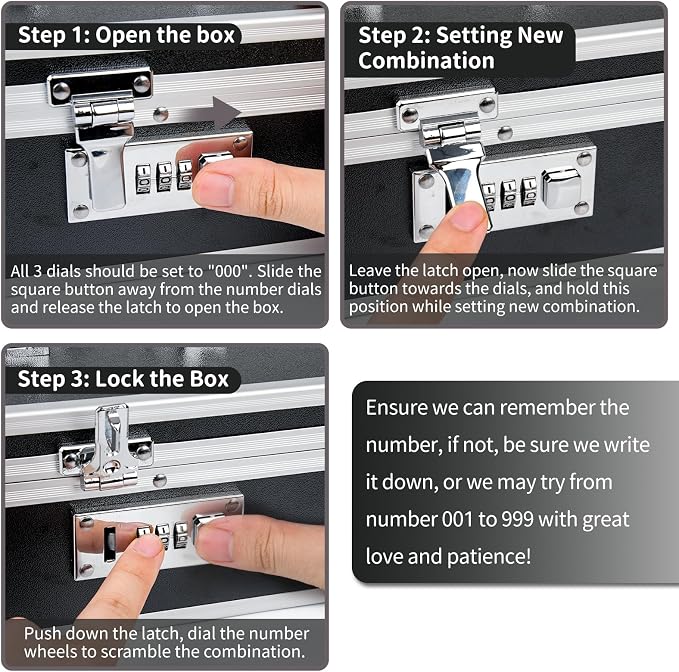 Step 1: Open the box

All 3 dials should be set to "000". Slide the square button away from the number dials and release the latch to open the box.

Step 2: Setting New Combination

Leave the latch open, now slide the square button towards the dials, and hold this position while setting new combination.

Step 3: Lock the Box

Push down the latch, dial the number wheels to scramble the combination.

Ensure we can remember the number, if not, be sure we write it down, or we may try from number 001 to 999 with great love and patience!