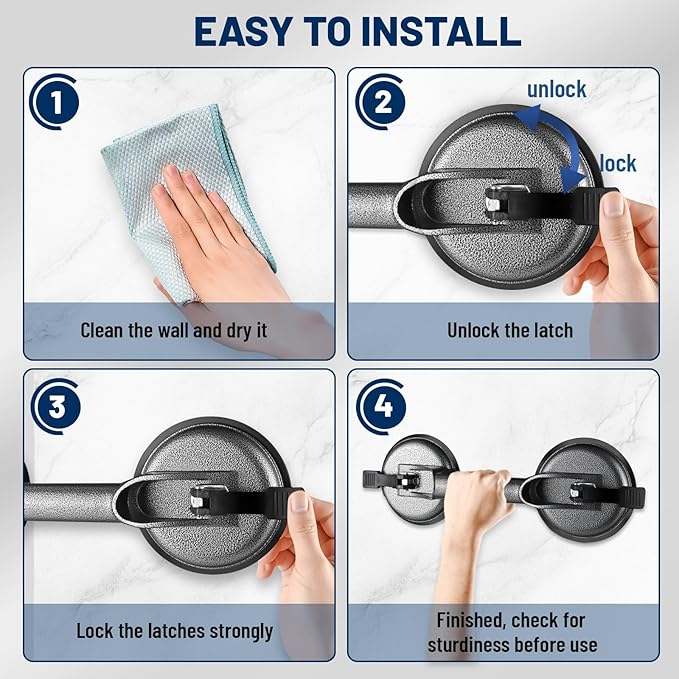 EASY TO INSTALL

1

Clean the wall and dry it

2

unlock

lock

Unlock the latch

3

Lock the latches strongly

4

Finished, check for sturdiness before use