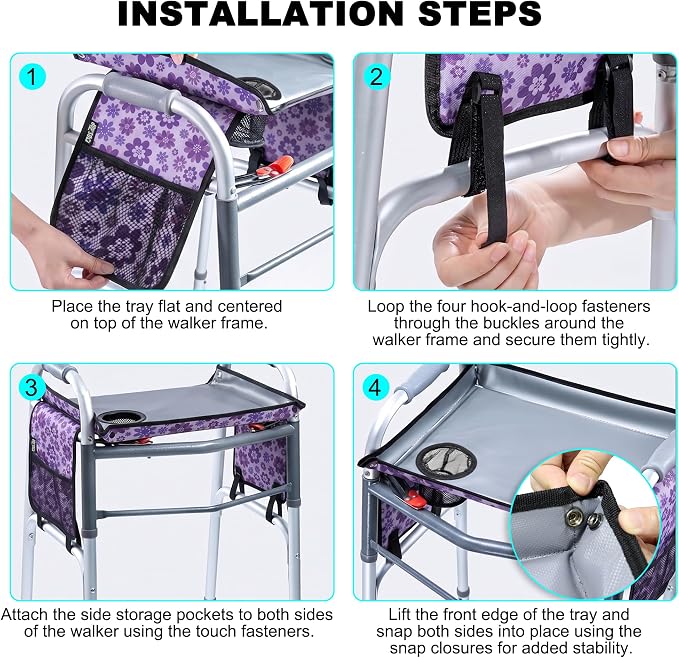 INSTALLATION STEPS

1

Place the tray flat and centered on top of the walker frame.

2

Loop the four hook-and-loop fasteners through the buckles around the walker frame and secure them tightly.

3

Attach the side storage pockets to both sides of the walker using the touch fasteners.

4

Lift the front edge of the tray and snap both sides into place using the snap closures for added stability.