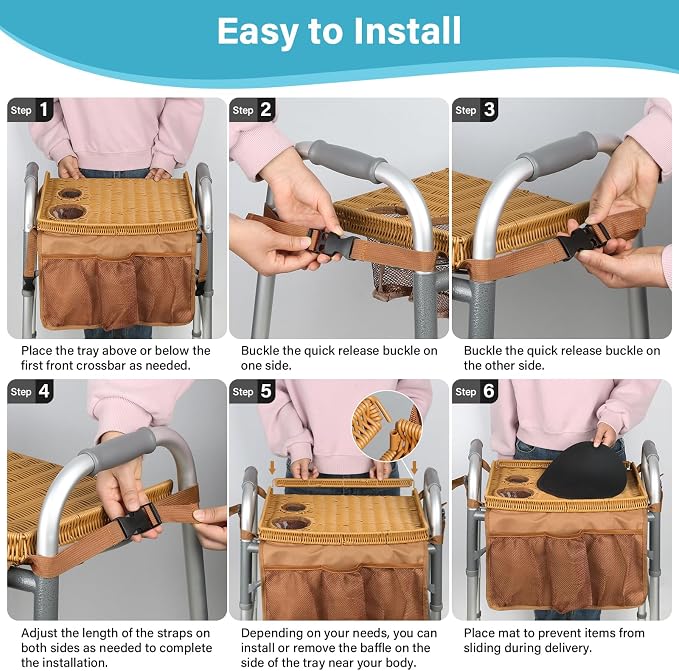 Easy to Install

Step 1

Place the tray above or below the first front crossbar as needed.

Step 2

Buckle the quick release buckle on one side.

Step 3

Buckle the quick release buckle on the other side.

Step 4

Adjust the length of the straps on both sides as needed to complete the installation.

Step 5

Depending on your needs, you can install or remove the baffle on the side of the tray near your body.

Step 6

Place mat to prevent items from sliding during delivery.