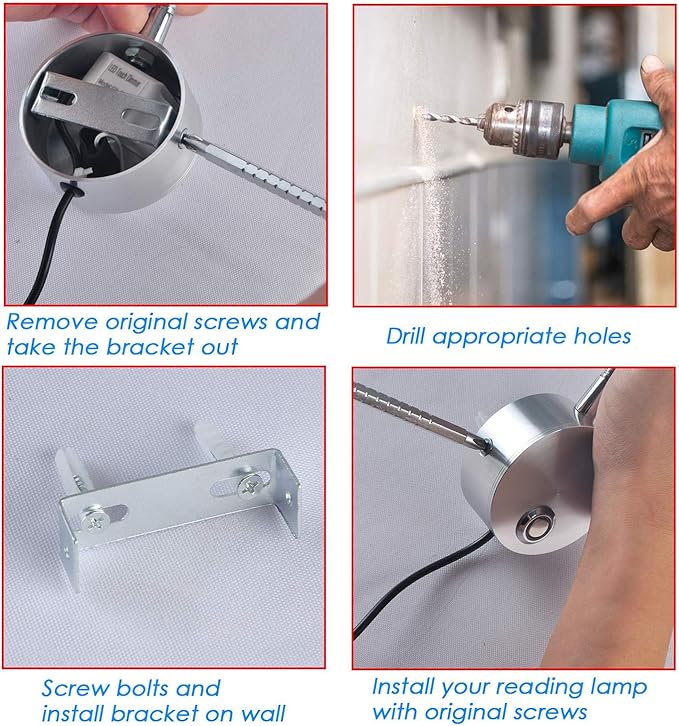 LED Touch Dimmer

Remove original screws and take the bracket out

Drill appropriate holes

Screw bolts and install bracket on wall

Install your reading lamp with original screws