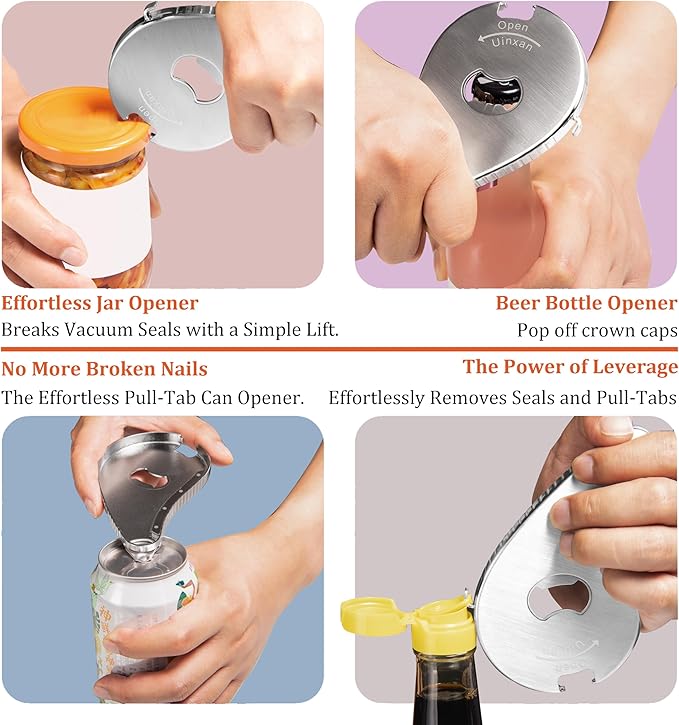 Open
Uinxan

Effortless Jar Opener
Breaks Vacuum Seals with a Simple Lift.

Beer Bottle Opener
Pop off crown caps

No More Broken Nails
The Effortless Pull-Tab Can Opener.

The Power of Leverage
Effortlessly Removes Seals and Pull-Tabs