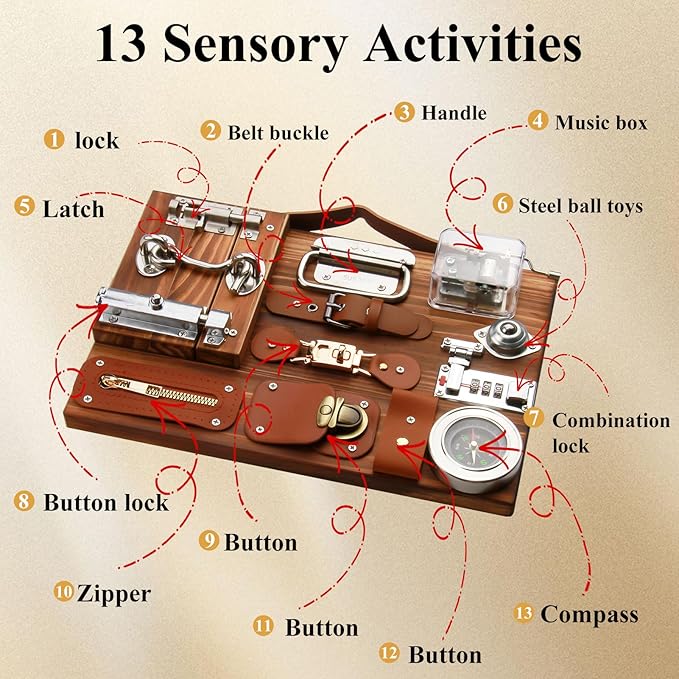 13 Sensory Activities

1 lock

2 Belt buckle

3 Handle

4 Music box

5 Latch

6 Steel ball toys

7 Combination lock

8 Button lock

9 Button

10 Zipper

11 Button

12 Button

13 Compass