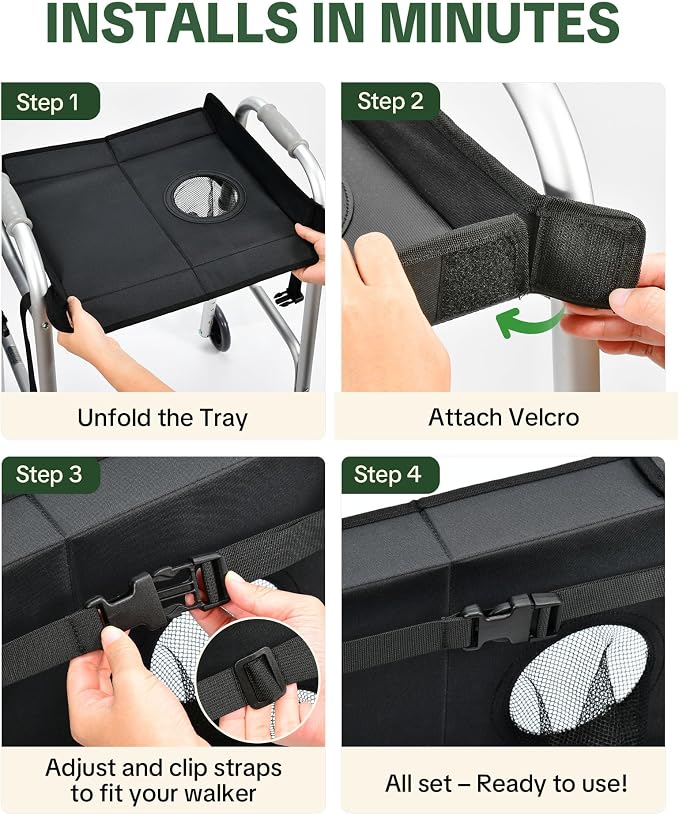 INSTALLS IN MINUTES

Step 1

Unfold the Tray

Step 2

Attach Velcro

Step 3

Adjust and clip straps to fit your walker

Step 4

All set – Ready to use!