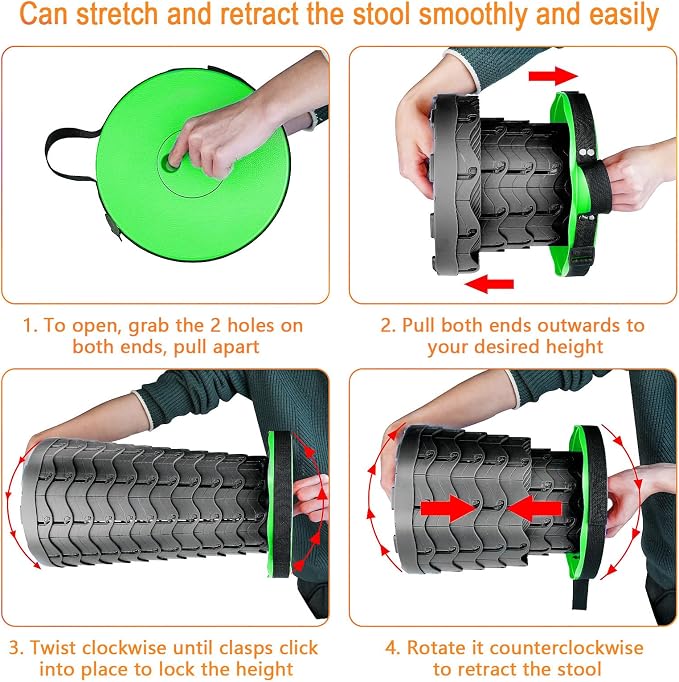 Can stretch and retract the stool smoothly and easily

1. To open, grab the 2 holes on both ends, pull apart

2. Pull both ends outwards to your desired height

3. Twist clockwise until clasps click into place to lock the height

4. Rotate it counterclockwise to retract the stool