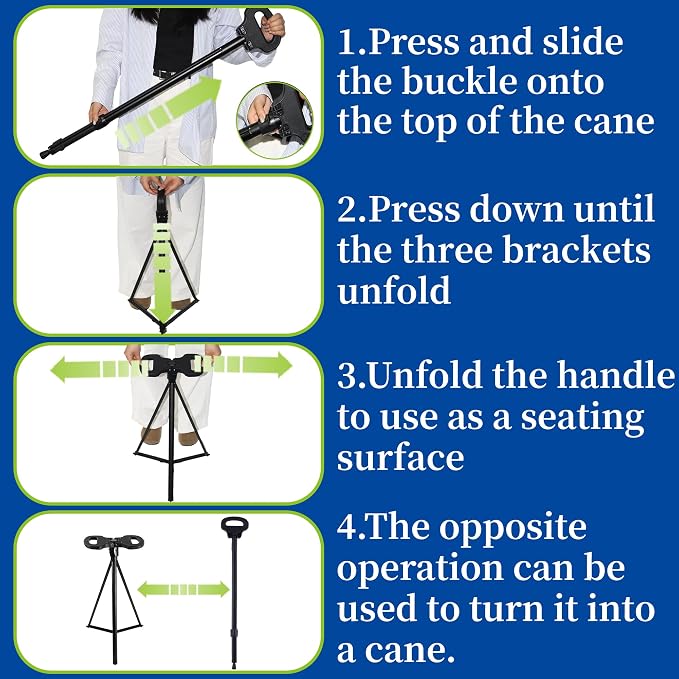 1.Press and slide the buckle onto the top of the cane

2.Press down until the three brackets unfold

3.Unfold the handle to use as a seating surface

4.The opposite operation can be used to turn it into a cane.