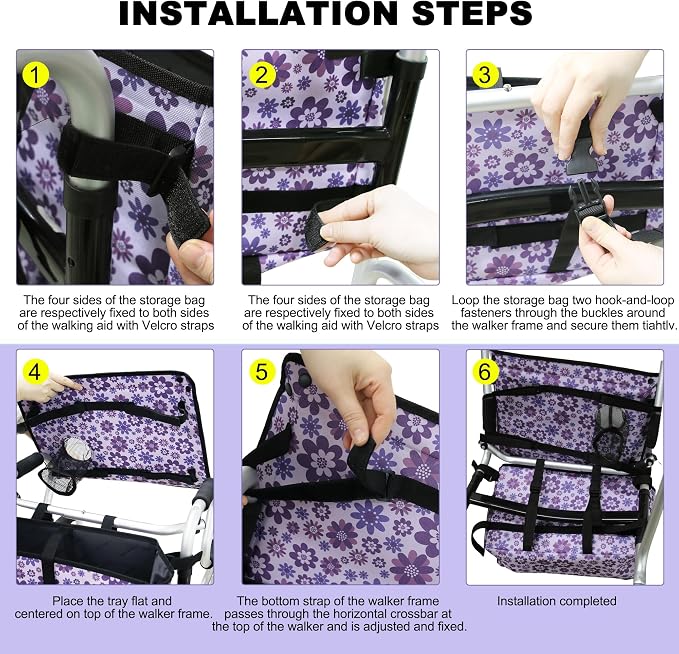 INSTALLATION STEPS

1

The four sides of the storage bag are respectively fixed to both sides of the walking aid with Velcro straps

2

The four sides of the storage bag are respectively fixed to both sides of the walking aid with Velcro straps

3

Loop the storage bag two hook-and-loop fasteners through the buckles around the walker frame and secure them tiahtlv.

4

Place the tray flat and centered on top of the walker frame.

5

The bottom strap of the walker frame passes through the horizontal crossbar at the top of the walker and is adjusted and fixed.

6

Installation completed