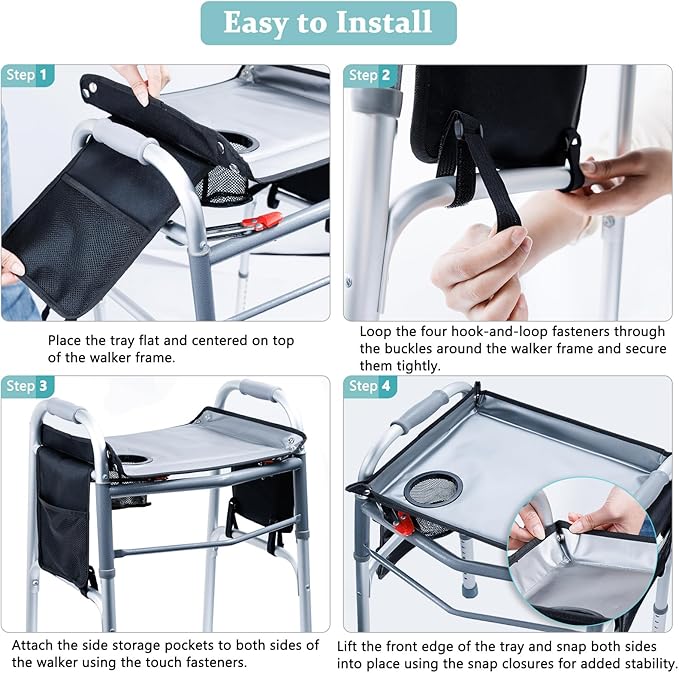 Easy to Install

Step 1

Place the tray flat and centered on top of the walker frame.

Step 2

Loop the four hook-and-loop fasteners through the buckles around the walker frame and secure them tightly.

Step 3

Attach the side storage pockets to both sides of the walker using the touch fasteners.

Step 4

Lift the front edge of the tray and snap both sides into place using the snap closures for added stability.