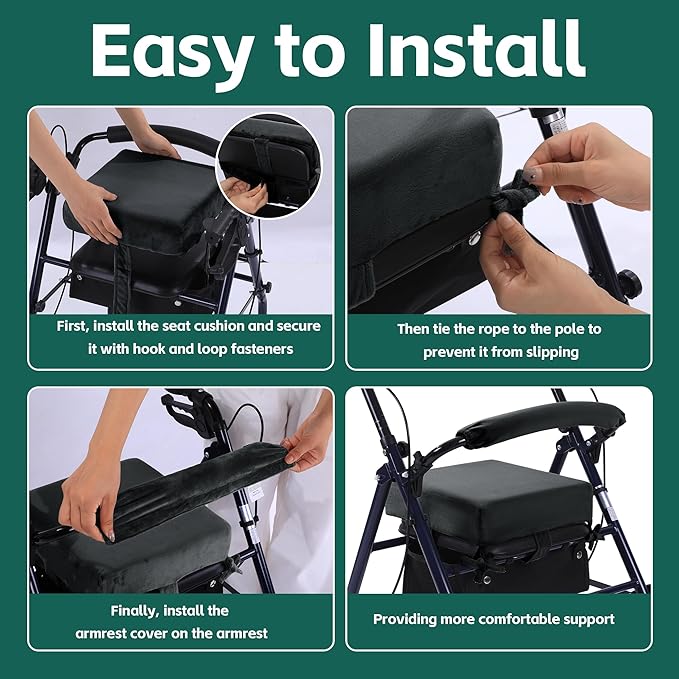 Easy to Install

First, install the seat cushion and secure it with hook and loop fasteners

Then tie the rope to the pole to prevent it from slipping

Finally, install the armrest cover on the armrest

Providing more comfortable support