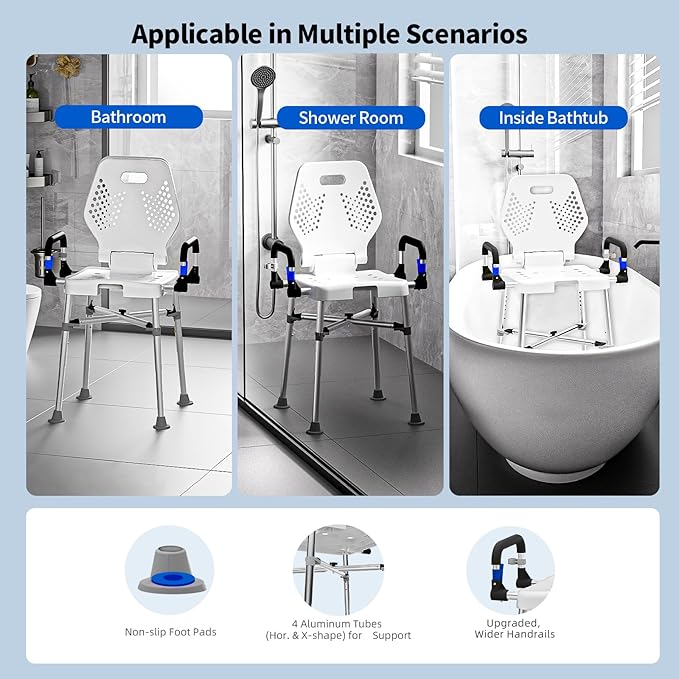 Applicable in Multiple Scenarios

Bathroom

Shower Room

Inside Bathtub

Non-slip Foot Pads

4 Aluminum Tubes (Hor. & X-shape) for Support

Upgraded, Wider Handrails