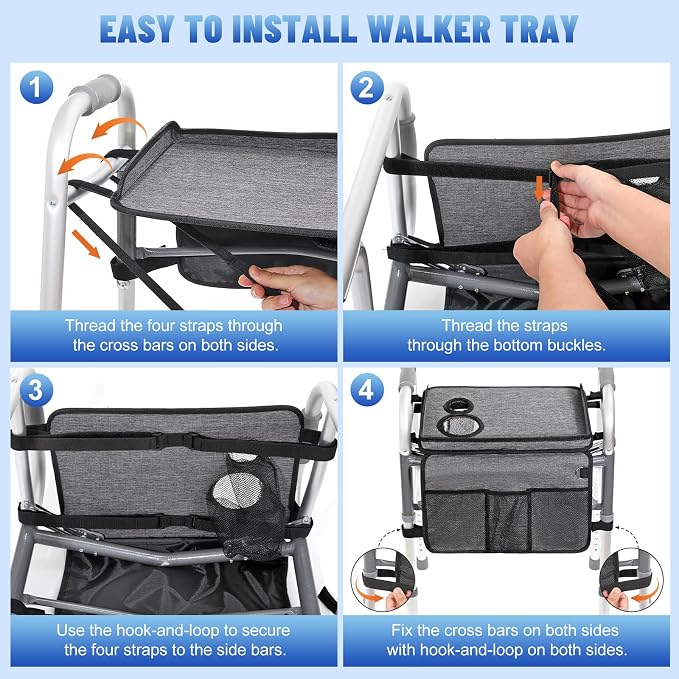 EASY TO INSTALL WALKER TRAY

1

Thread the four straps through the cross bars on both sides.

2

Thread the straps through the bottom buckles.

3

Use the hook-and-loop to secure the four straps to the side bars.

4

Fix the cross bars on both sides with hook-and-loop on both sides.