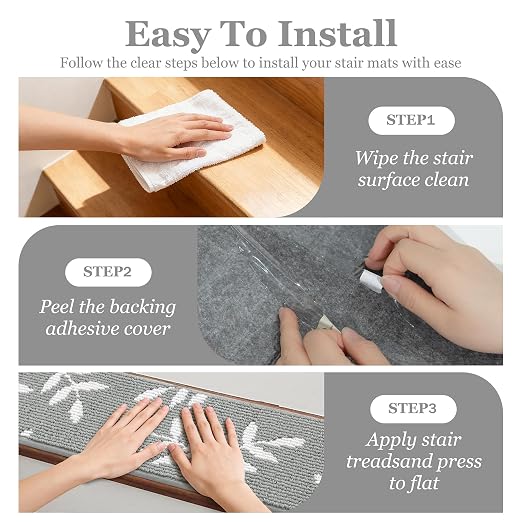 Easy To Install

Follow the clear steps below to install your stair mats with ease

STEP1

Wipe the stair surface clean

STEP2

Peel the backing adhesive cover

STEP3

Apply stair treadsand press to flat