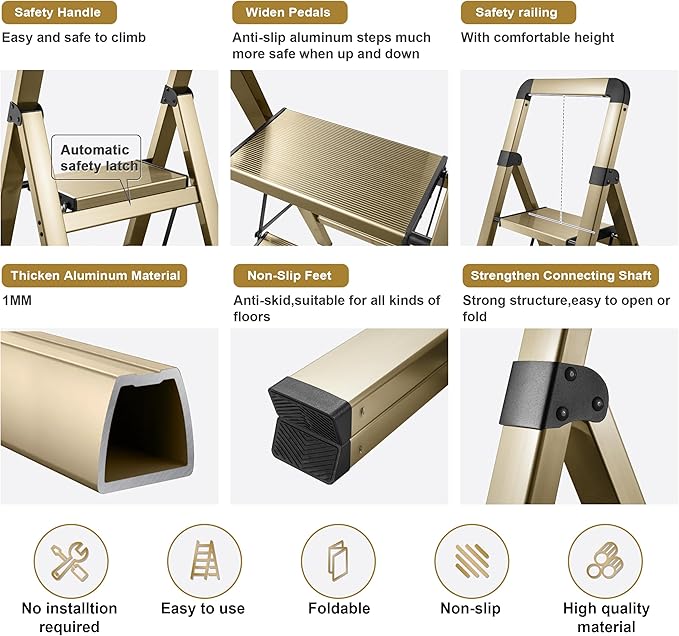 Safety Handle
Easy and safe to climb

Automatic safety latch

Widen Pedals
Anti-slip aluminum steps much more safe when up and down

Safety railing
With comfortable height

Thicken Aluminum Material
1MM

Non-Slip Feet
Anti-skid,suitable for all kinds of floors

Strengthen Connecting Shaft
Strong structure,easy to open or fold

No installtion required

Easy to use

Foldable

Non-slip

High quality material