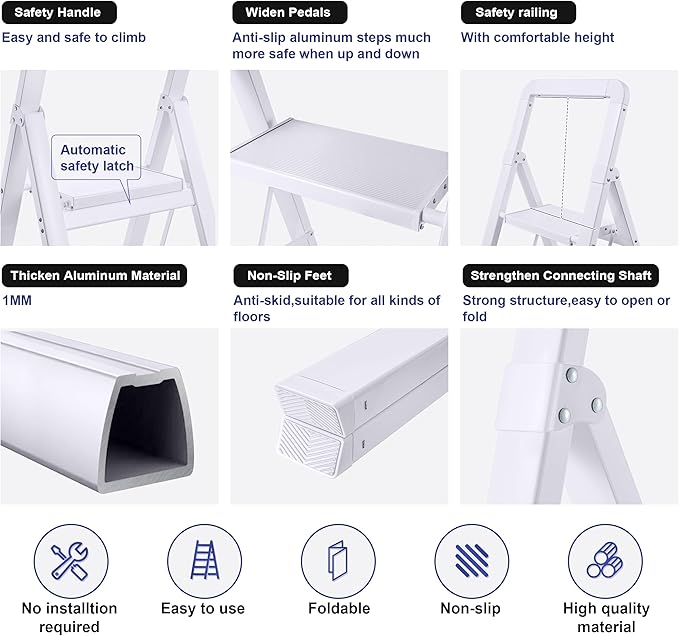 Safety Handle
Easy and safe to climb

Automatic safety latch

Widen Pedals
Anti-slip aluminum steps much more safe when up and down

Safety railing
With comfortable height

Thicken Aluminum Material
1MM

Non-Slip Feet
Anti-skid,suitable for all kinds of floors

Strengthen Connecting Shaft
Strong structure,easy to open or fold

No installtion required

Easy to use

Foldable

Non-slip

High quality material