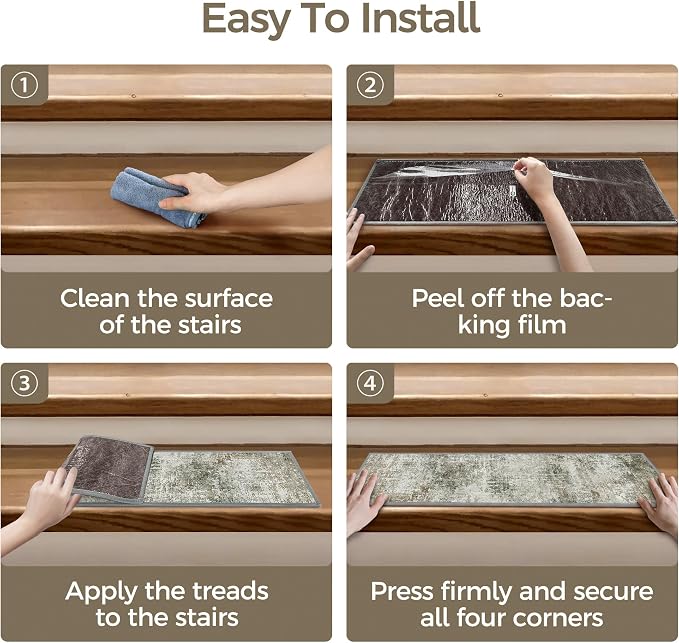 Easy To Install

①

Clean the surface of the stairs

②

Peel off the backing film

③

Apply the treads to the stairs

④

Press firmly and secure all four corners