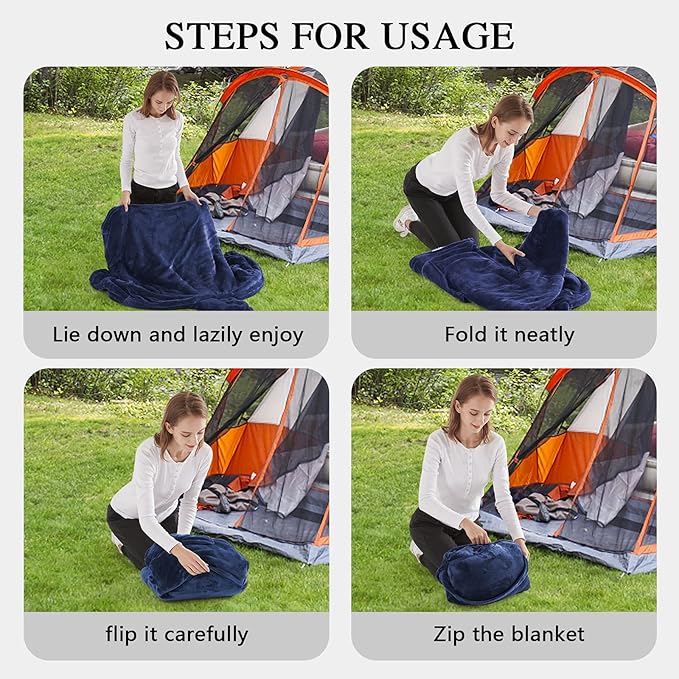 STEPS FOR USAGE

Lie down and lazily enjoy

Fold it neatly

flip it carefully

Zip the blanket