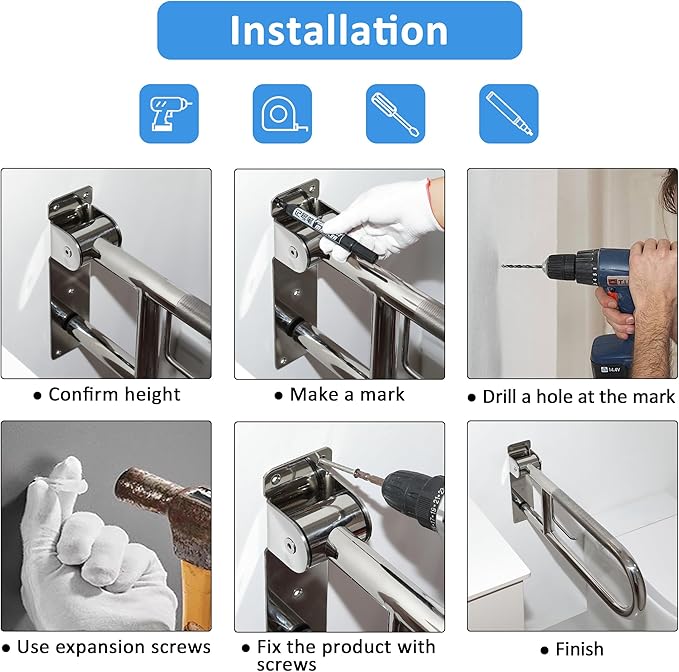 Installation

● Confirm height

● Make a mark

● Drill a hole at the mark

● Use expansion screws

● Fix the product with screws

● Finish