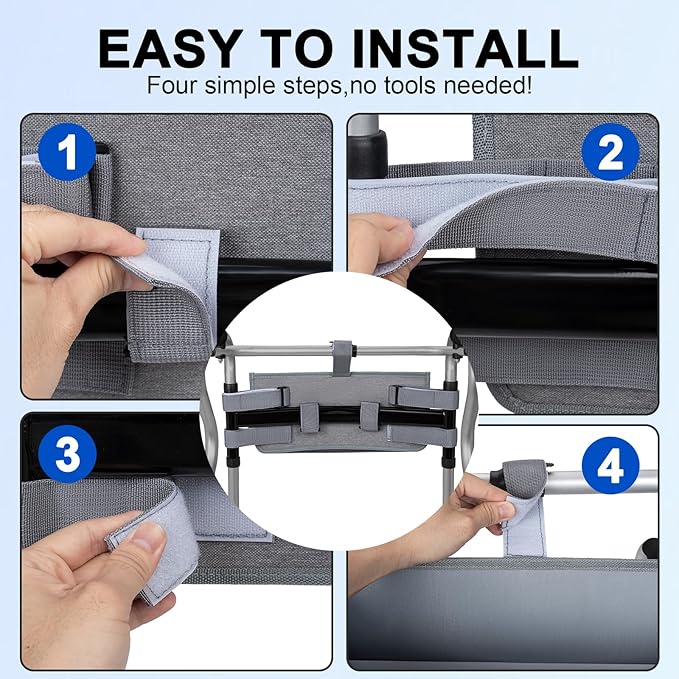 EASY TO INSTALL

Four simple steps,no tools needed!

1

2

3

4