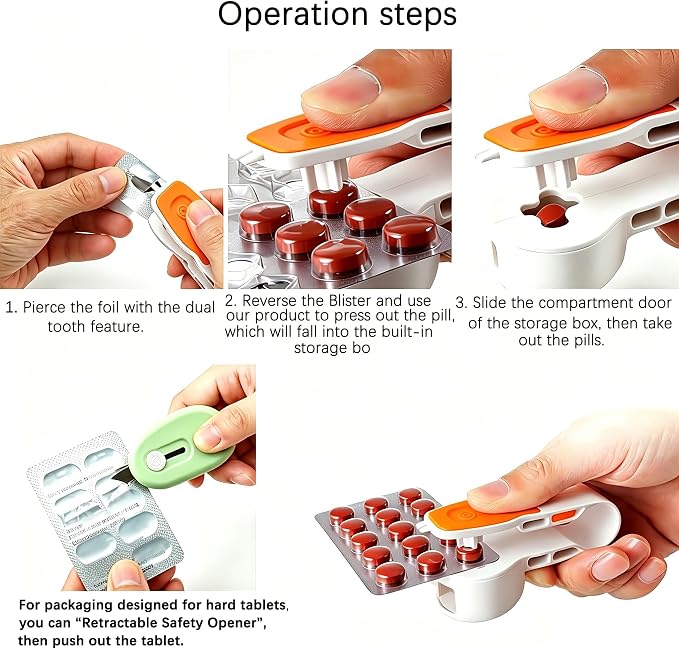 Operation steps

1. Pierce the foil with the dual tooth feature.

2. Reverse the Blister and use our product to press out the pill, which will fall into the built-in storage bo

3. Slide the compartment door of the storage box, then take out the pills.

For packaging designed for hard tablets, you can “Retractable Safety Opener”, then push out the tablet.