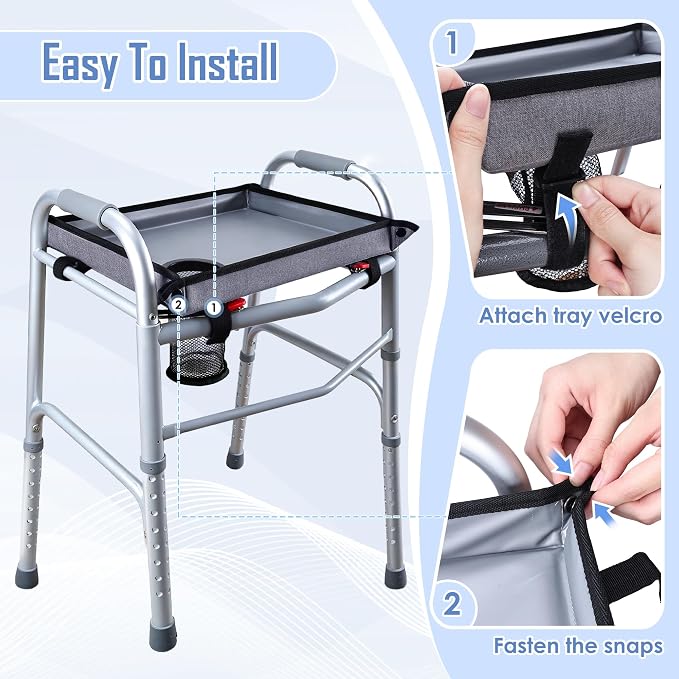 Easy To Install

2 1

1

Attach tray velcro

2

Fasten the snaps