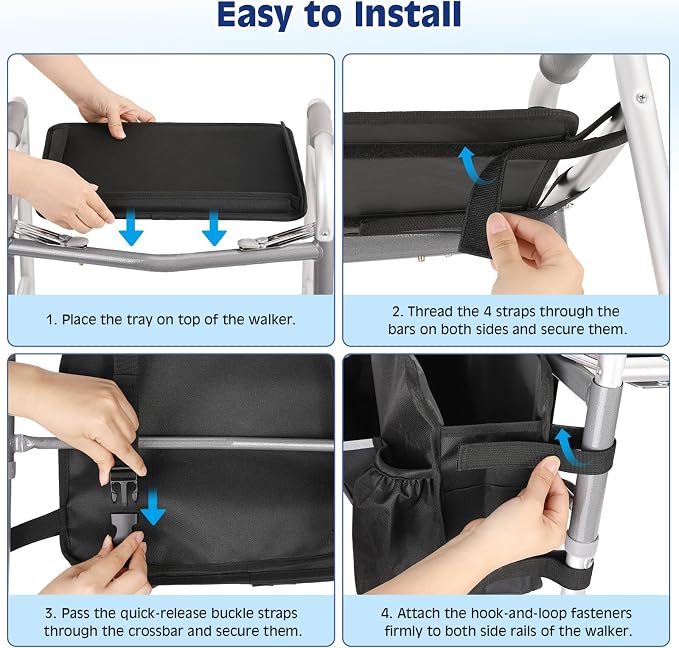 Easy to Install

1. Place the tray on top of the walker.

2. Thread the 4 straps through the bars on both sides and secure them.

3. Pass the quick-release buckle straps through the crossbar and secure them.

4. Attach the hook-and-loop fasteners firmly to both side rails of the walker.