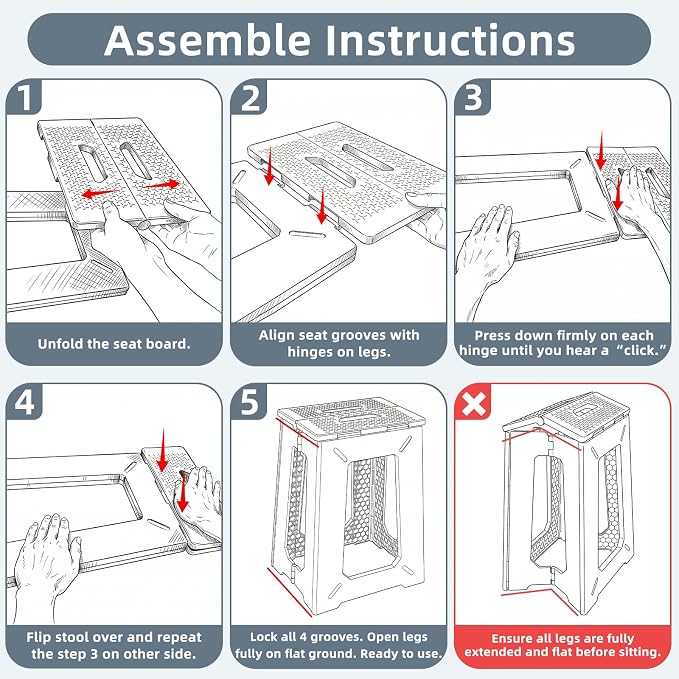 Assemble Instructions

1

Unfold the seat board.

2

Align seat grooves with hinges on legs.

3

Press down firmly on each hinge until you hear a "click."

4

Flip stool over and repeat the step 3 on other side.

5

Lock all 4 grooves. Open legs fully on flat ground. Ready to use.

Ensure all legs are fully extended and flat before sitting.