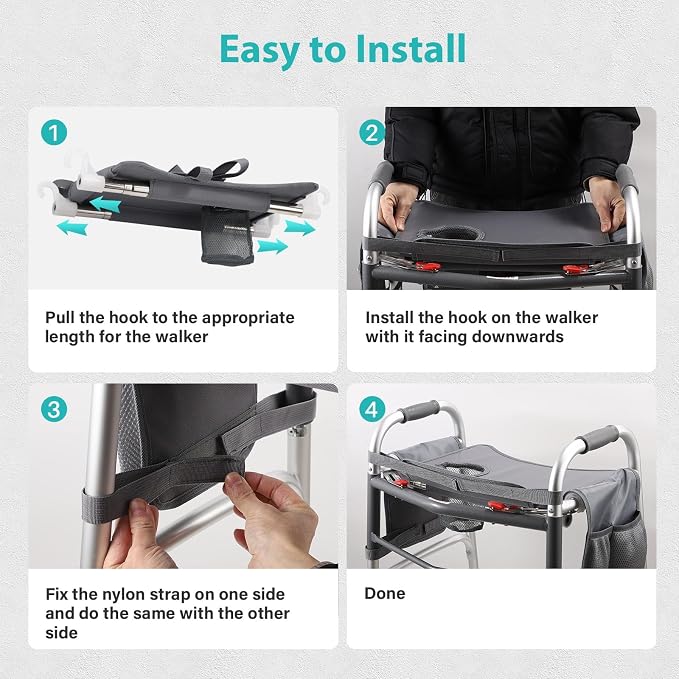 Easy to Install

1

Pull the hook to the appropriate length for the walker

2

Install the hook on the walker with it facing downwards

3

Fix the nylon strap on one side and do the same with the other side

4

Done