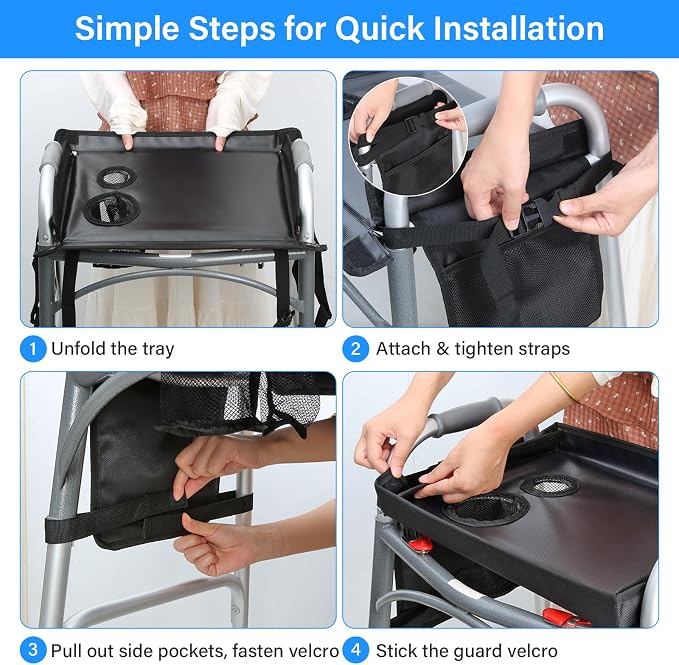 Simple Steps for Quick Installation

1 Unfold the tray

2 Attach & tighten straps

3 Pull out side pockets, fasten velcro

4 Stick the guard velcro