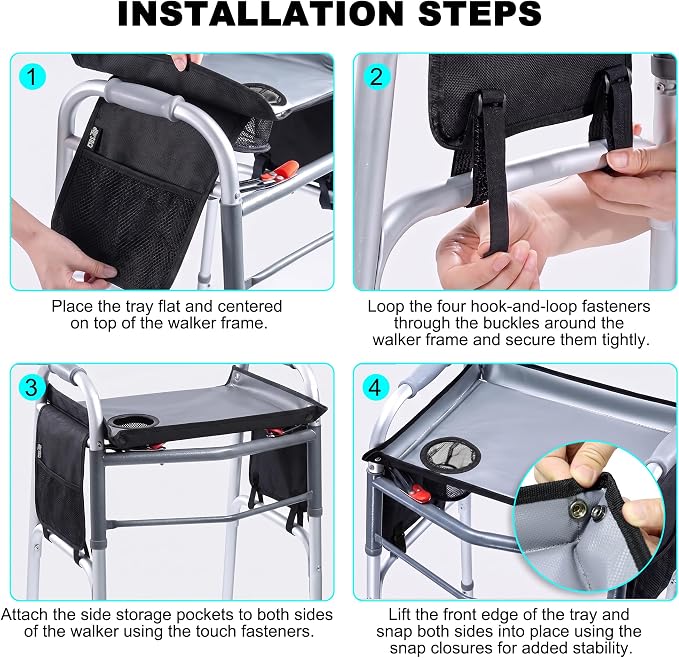 INSTALLATION STEPS

1

Place the tray flat and centered on top of the walker frame.

2

Loop the four hook-and-loop fasteners through the buckles around the walker frame and secure them tightly.

3

Attach the side storage pockets to both sides of the walker using the touch fasteners.

4

Lift the front edge of the tray and snap both sides into place using the snap closures for added stability.