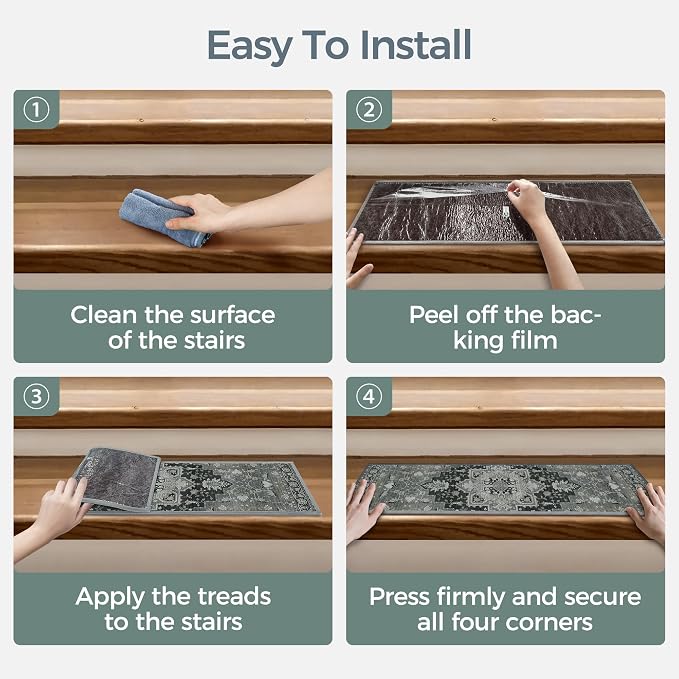 Easy To Install

①

Clean the surface of the stairs

②

Peel off the backing film

③

Apply the treads to the stairs

④

Press firmly and secure all four corners