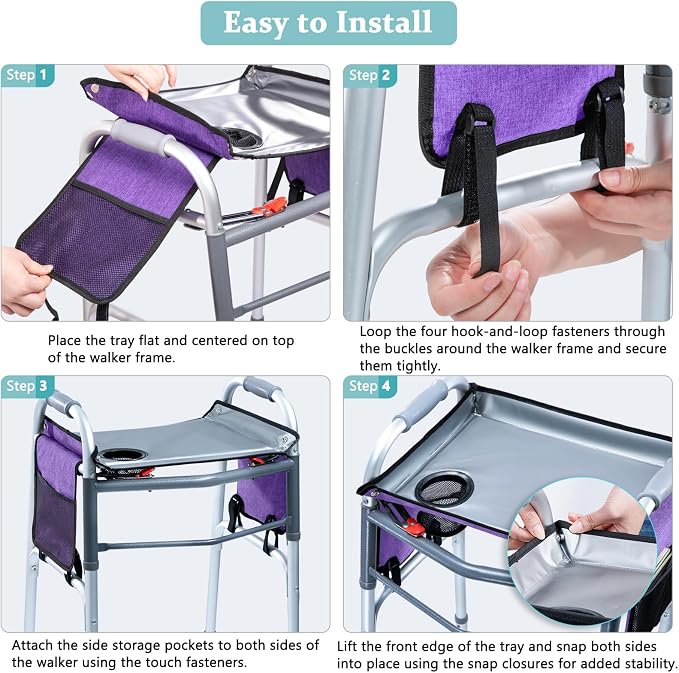 Easy to Install

Step 1

Place the tray flat and centered on top of the walker frame.

Step 2

Loop the four hook-and-loop fasteners through the buckles around the walker frame and secure them tightly.

Step 3

Attach the side storage pockets to both sides of the walker using the touch fasteners.

Step 4

Lift the front edge of the tray and snap both sides into place using the snap closures for added stability.