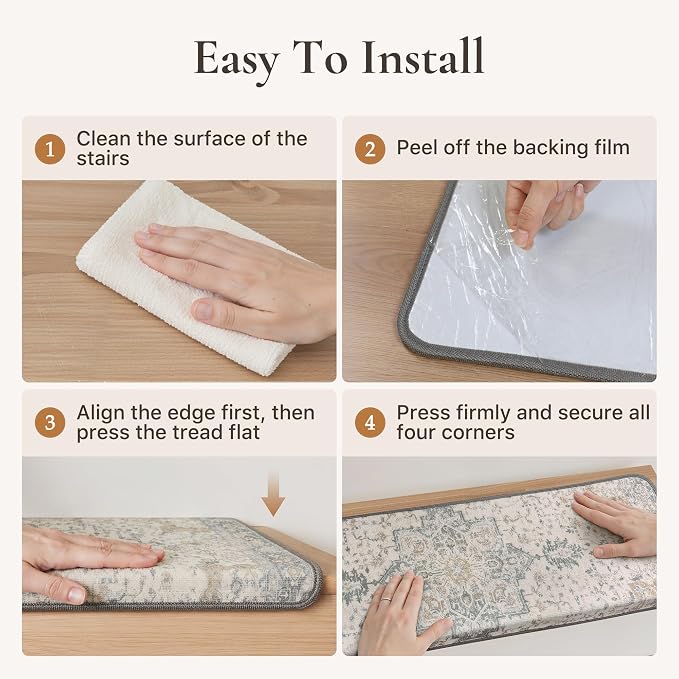 Easy To Install

1 Clean the surface of the stairs

2 Peel off the backing film

3 Align the edge first, then press the tread flat

4 Press firmly and secure all four corners